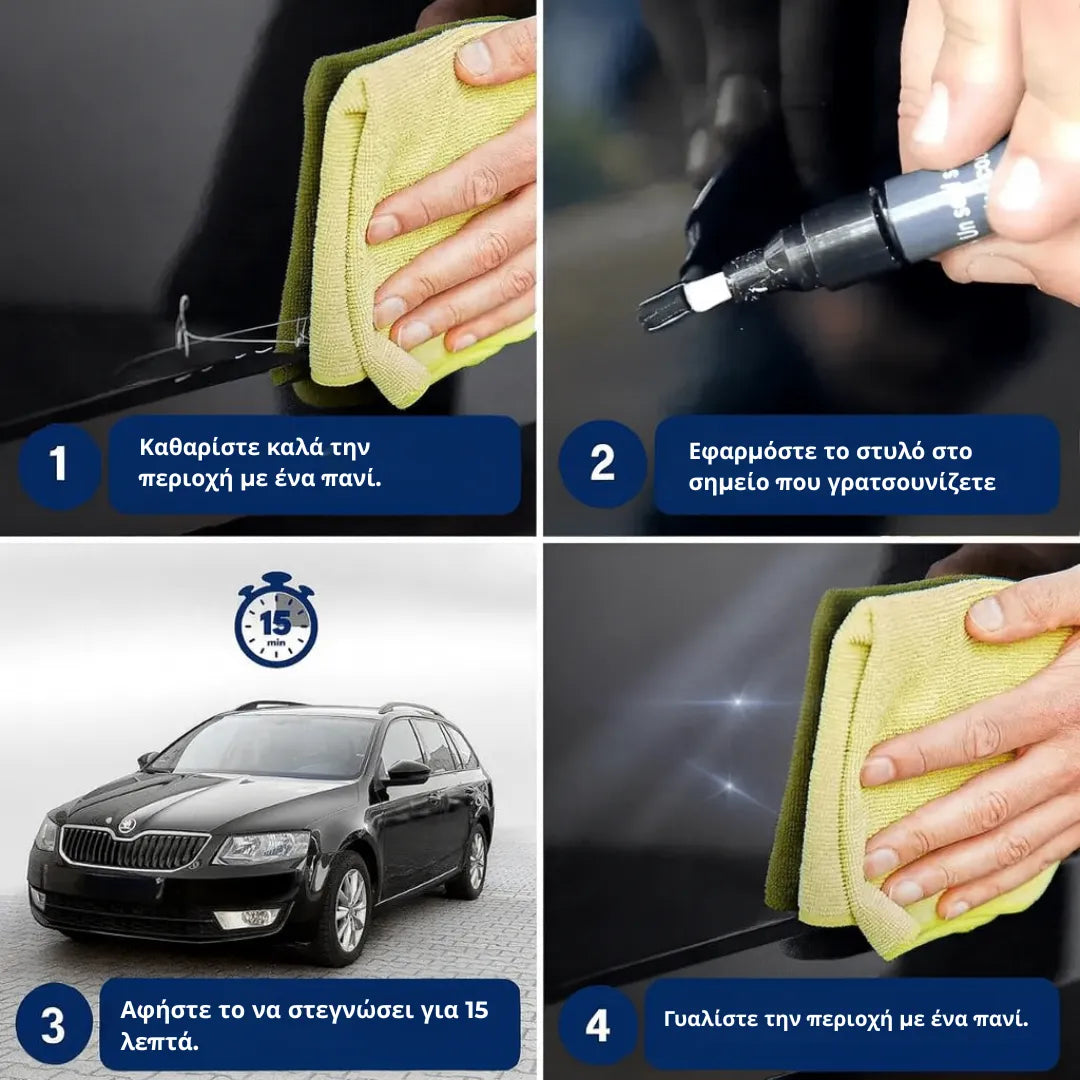 1

Καθαρίστε καλά την περιοχή με ένα πανί.

2

Εφαρμόστε το στυλό στο σημείο που γρατσουνίζετε

15 min

3

Αφήστε το να στεγνώσει για 15 λεπτά.

4

Γυαλίστε την περιοχή με ένα πανί.